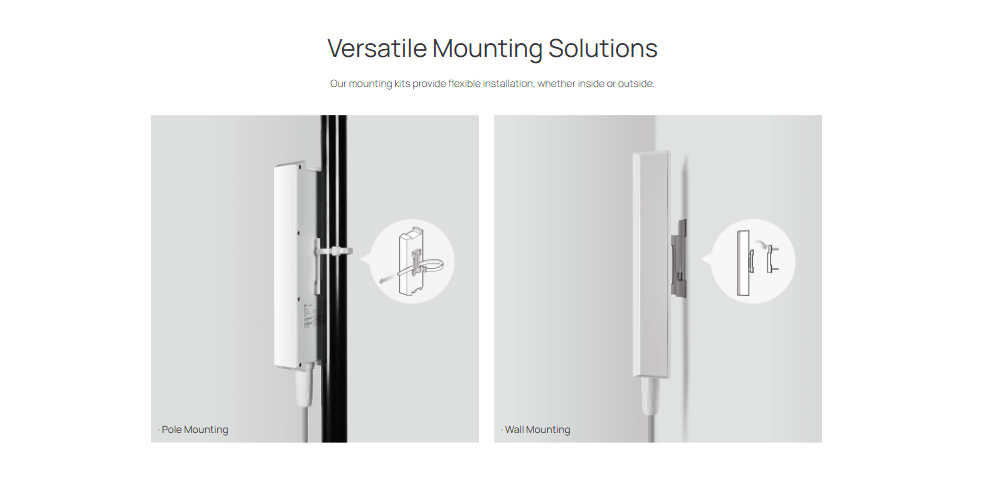 Versatile Mounting Solutions

Our mounting kits provide flexible installation, whether inside or outside.

· Pole Mounting

· Wall Mounting