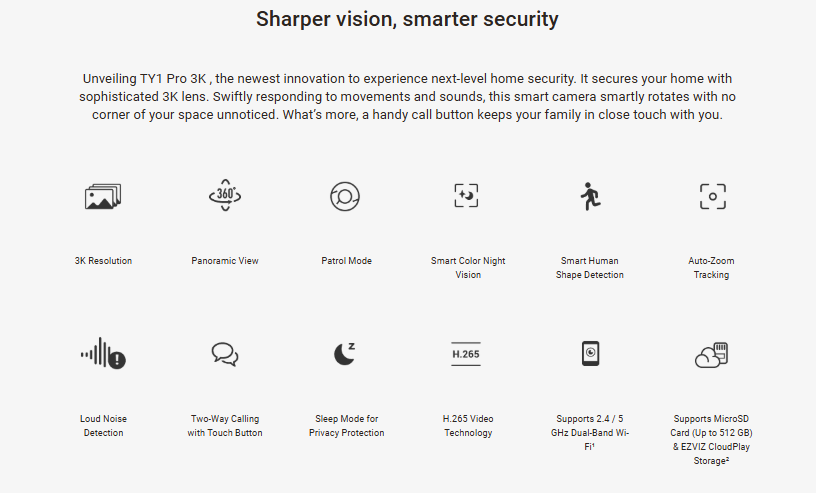 Sharper vision, smarter security

Unveiling TY1 Pro 3K , the newest innovation to experience next-level home security. It secures your home with sophisticated 3K lens. Swiftly responding to movements and sounds, this smart camera smartly rotates with no corner of your space unnoticed. What's more, a handy call button keeps your family in close touch with you.

360°

3K Resolution

Panoramic View

Patrol Mode

Smart Color Night Vision

Smart Human Shape Detection

Auto-Zoom Tracking

H.265

Loud Noise Detection

Two-Way Calling with Touch Button

Sleep Mode for Privacy Protection

H.265 Video Technology

Supports 2.4 / 5 GHz Dual-Band Wi-Fi$^{1}$

Supports MicroSD Card (Up to 512 GB) & EZVIZ CloudPlay Storage$^{2}$