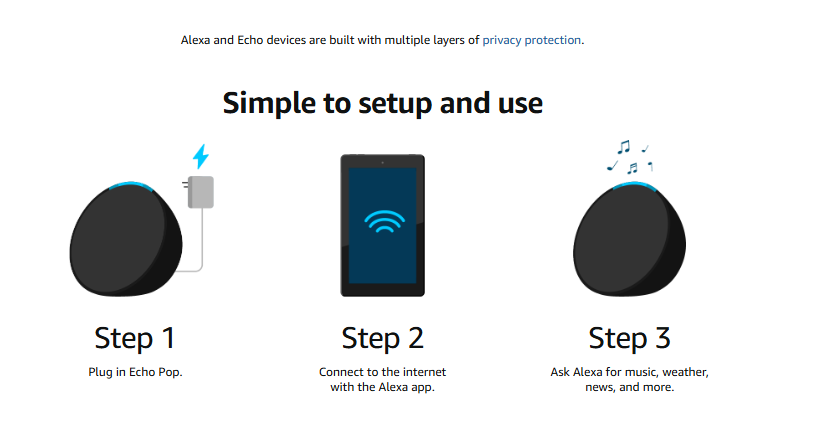 Alexa and Echo devices are built with multiple layers of privacy protection.

Simple to setup and use

Step 1

Plug in Echo Pop.

Step 2

Connect to the internet with the Alexa app.

Step 3

Ask Alexa for music, weather, news, and more.