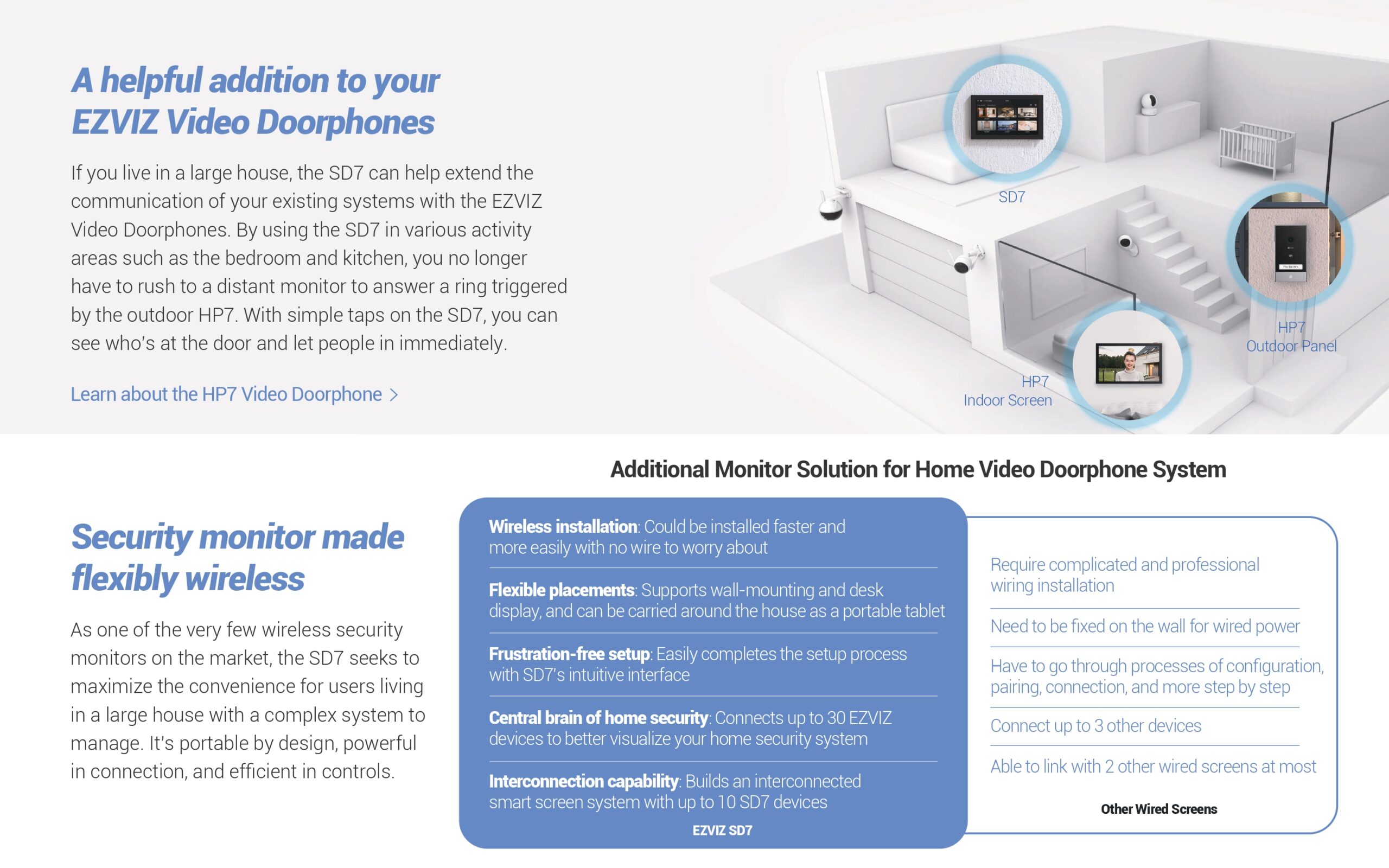 A helpful addition to your EZVIZ Video Doorphones

If you live in a large house, the SD7 can help extend the communication of your existing systems with the EZVIZ Video Doorphones. By using the SD7 in various activity areas such as the bedroom and kitchen, you no longer have to rush to a distant monitor to answer a ring triggered by the outdoor HP7. With simple taps on the SD7, you can see who's at the door and let people in immediately.

Learn about the HP7 Video Doorphone >

SD7

HP7
Outdoor Panel

HP7
Indoor Screen

Additional Monitor Solution for Home Video Doorphone System

Security monitor made flexibly wireless

As one of the very few wireless security monitors on the market, the SD7 seeks to maximize the convenience for users living in a large house with a complex system to manage. It's portable by design, powerful in connection, and efficient in controls.

Wireless installation: Could be installed faster and more easily with no wire to worry about

Flexible placements: Supports wall-mounting and desk display, and can be carried around the house as a portable tablet

Frustration-free setup: Easily completes the setup process with SD7's intuitive interface

Central brain of home security: Connects up to 30 EZVIZ devices to better visualize your home security system

Interconnection capability: Builds an interconnected smart screen system with up to 10 SD7 devices

EZVIZ SD7

Require complicated and professional wiring installation

Need to be fixed on the wall for wired power

Have to go through processes of configuration, pairing, connection, and more step by step

Connect up to 3 other devices

Able to link with 2 other wired screens at most

Other Wired Screens